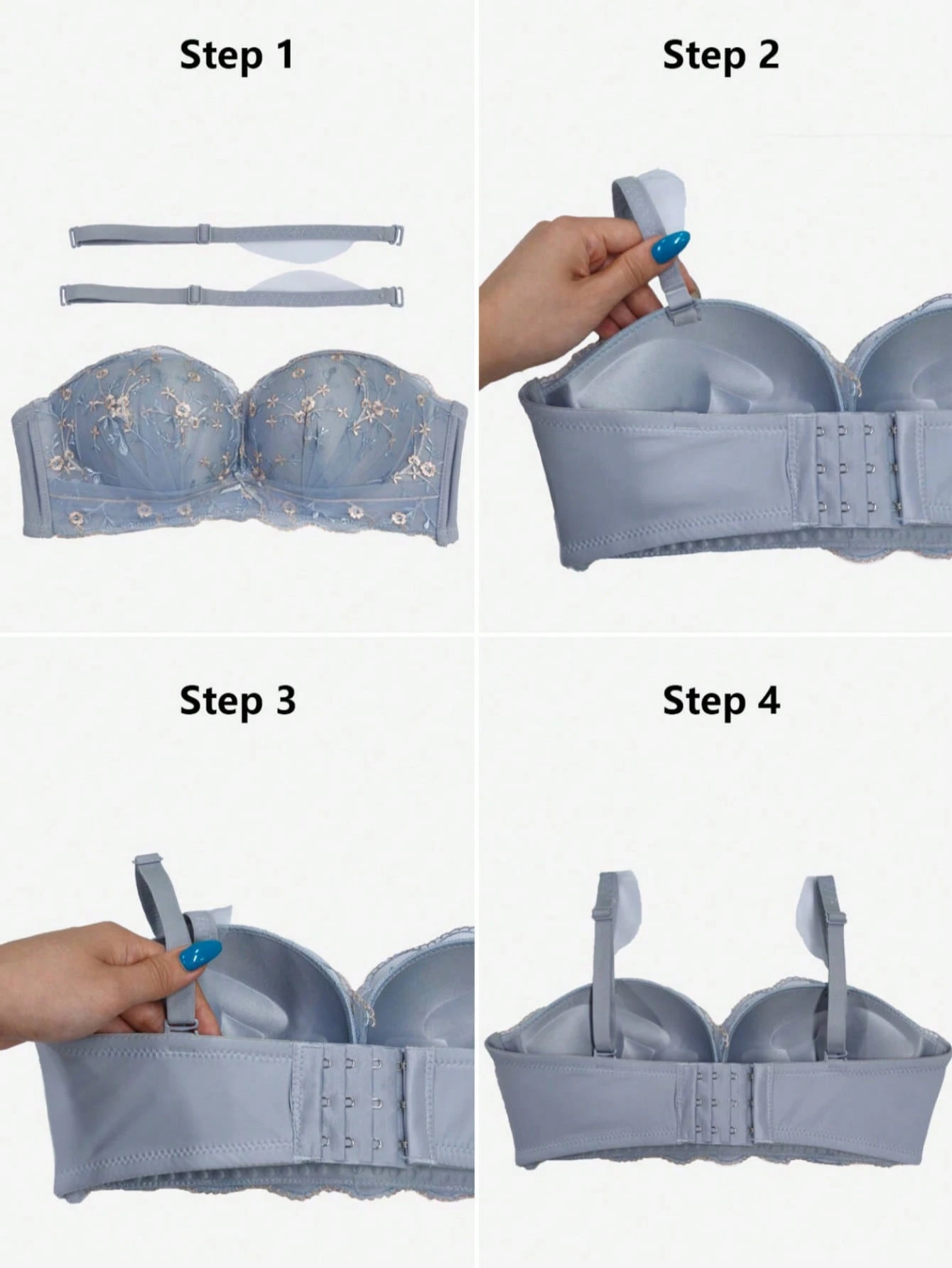 Step 1

Step 2

Step 3

Step 4